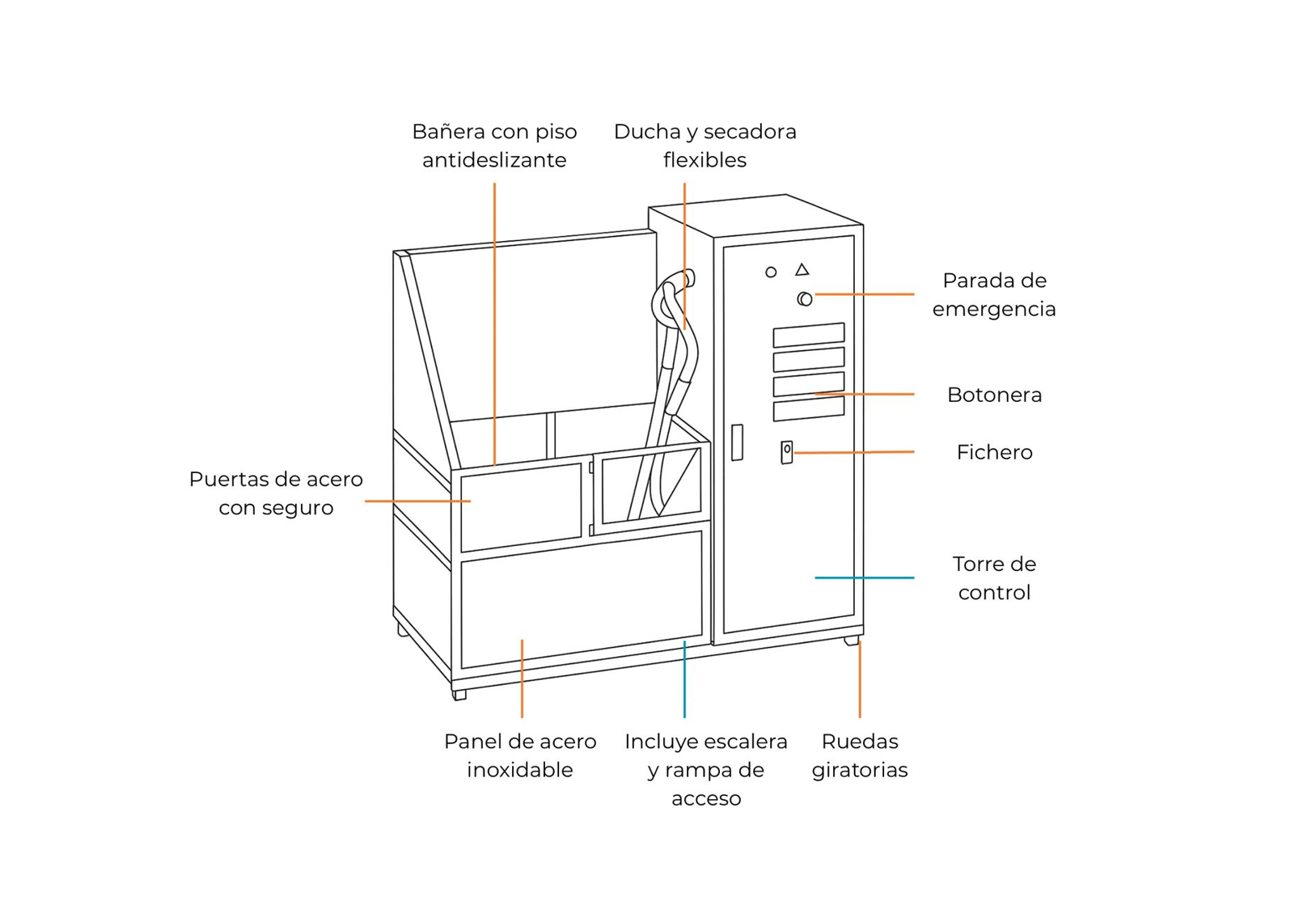 Bañera con piso antideslizante

Ducha y secadora flexibles

Parada de emergencia

Botonera

Fichero

Puertas de acero con seguro

Torre de control

Panel de acero inoxidable

Incluye escalera y rampa de acceso

Ruedas giratorias